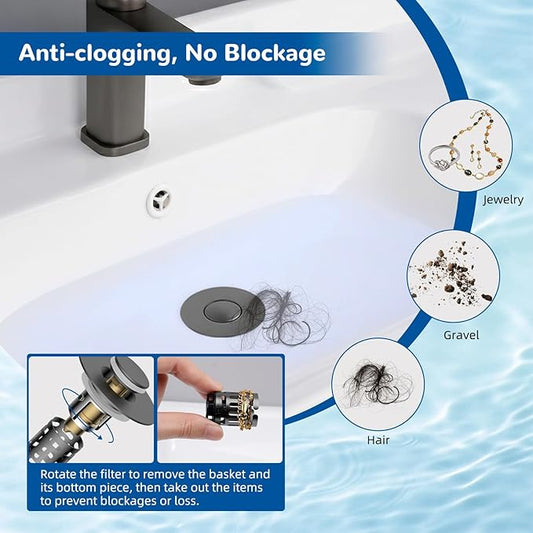 Anti-clogging, No Blockage

Jewelry

Gravel

Hair

Rotate the filter to remove the basket and its bottom piece, then take out the items to prevent blockages or loss.