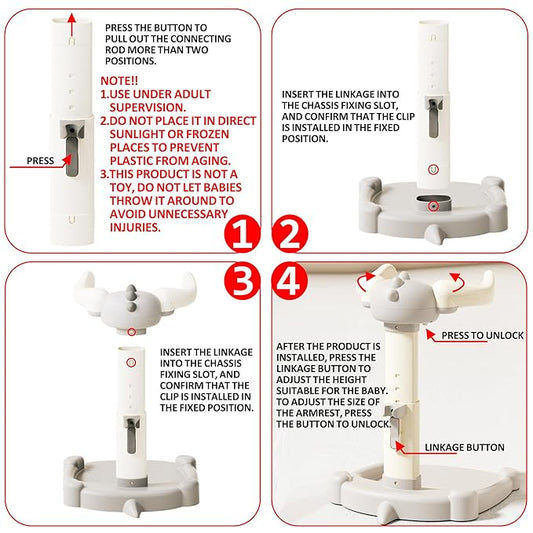 PRESS THE BUTTON TO PULL OUT THE CONNECTING ROD MORE THAN TWO POSITIONS.

NOTE!!
1.USE UNDER ADULT SUPERVISION.
2.DO NOT PLACE IT IN DIRECT SUNLIGHT OR FROZEN PLACES TO PREVENT PLASTIC FROM AGING.
3.THIS PRODUCT IS NOT A TOY, DO NOT LET BABIES THROW IT AROUND TO AVOID UNNECESSARY INJURIES.

PRESS

1

INSERT THE LINKAGE INTO THE CHASSIS FIXING SLOT, AND CONFIRM THAT THE CLIP IS INSTALLED IN THE FIXED POSITION.

2

3

INSERT THE LINKAGE INTO THE CHASSIS FIXING SLOT, AND CONFIRM THAT THE CLIP IS INSTALLED IN THE FIXED POSITION.

4

PRESS TO UNLOCK

AFTER THE PRODUCT IS INSTALLED, PRESS THE LINKAGE BUTTON TO ADJUST THE HEIGHT SUITABLE FOR THE BABY. TO ADJUST THE SIZE OF THE ARMREST, PRESS THE BUTTON TO UNLOCK.

LINKAGE BUTTON