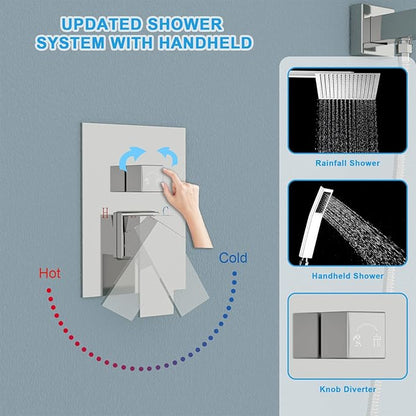 UPDATED SHOWER SYSTEM WITH HANDHELD

H

C

Hot

Cold

Rainfall Shower

Handheld Shower

Knob Diverter