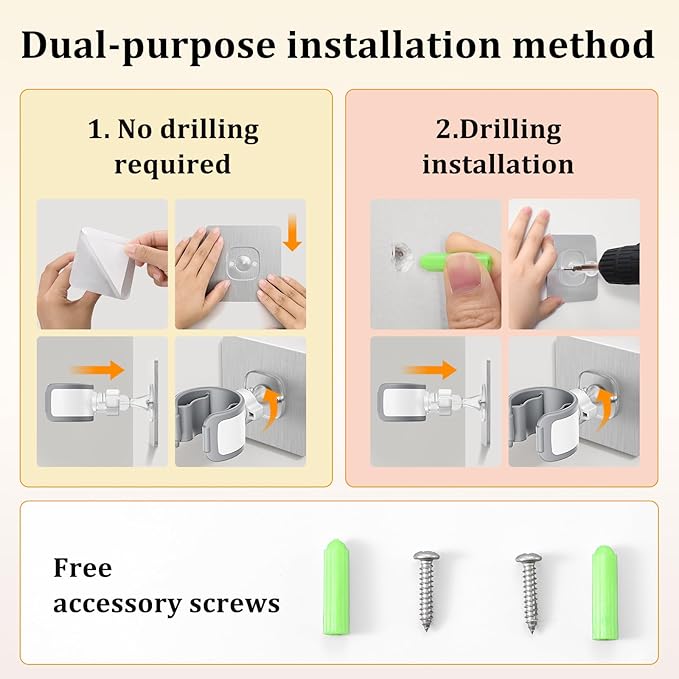 Dual-purpose installation method

1. No drilling required

2.Drilling installation

Free accessory screws