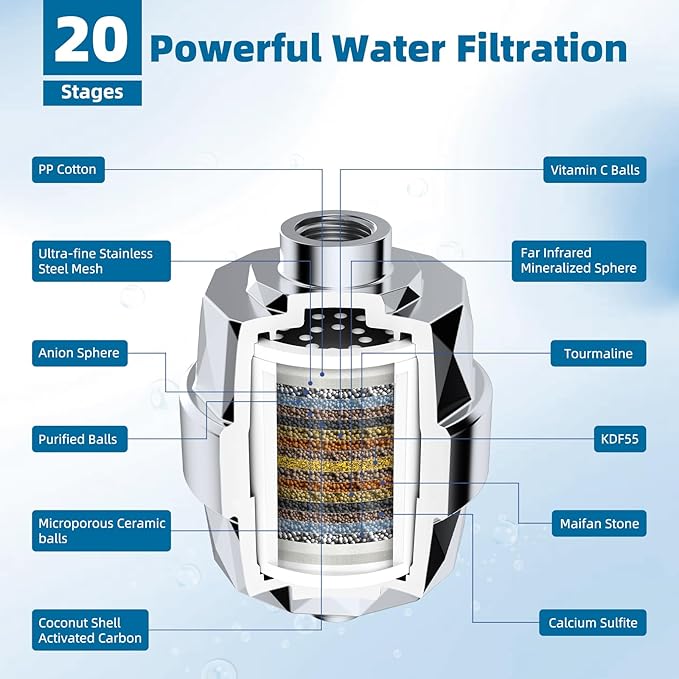 20 Stages

Powerful Water Filtration

PP Cotton

Ultra-fine Stainless Steel Mesh

Anion Sphere

Purified Balls

Microporous Ceramic balls

Coconut Shell Activated Carbon

Vitamin C Balls

Far Infrared Mineralized Sphere

Tourmaline

KDF55

Maifan Stone

Calcium Sulfite